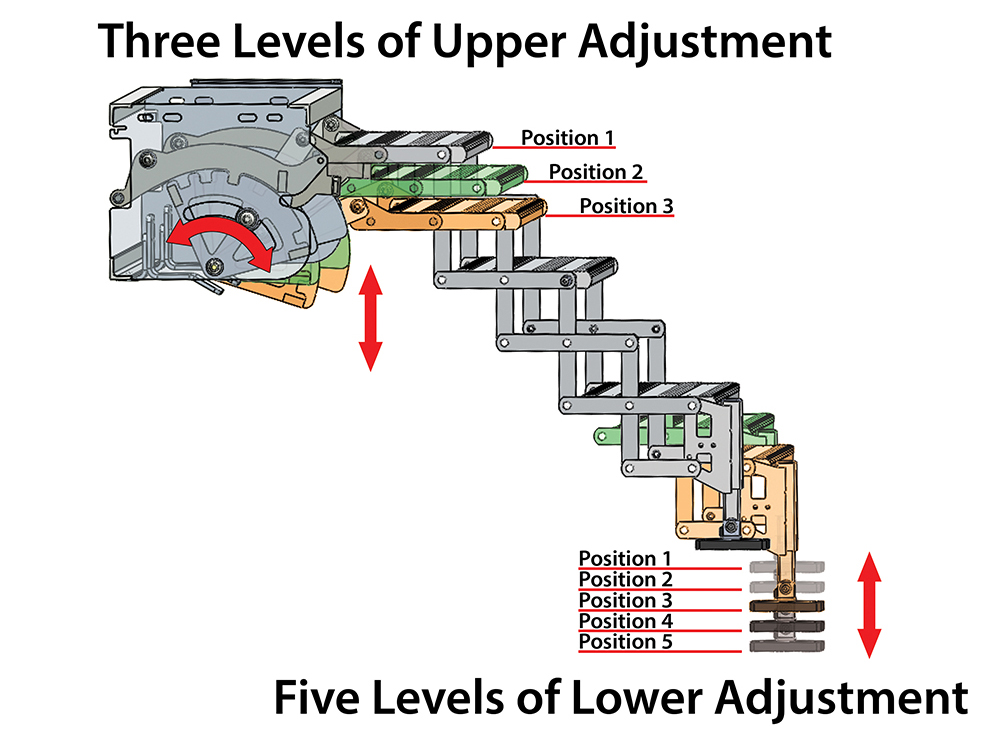 Three Levels of Upper Adjustment

Position 1
Position 2
Position 3

Position 1
Position 2
Position 3
Position 4
Position 5

Five Levels of Lower Adjustment