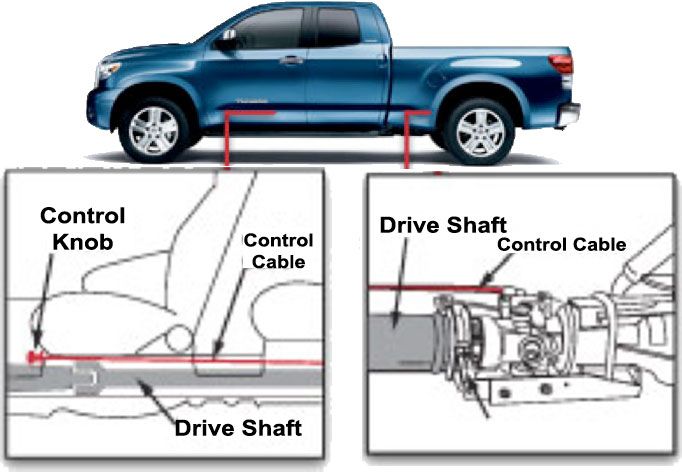 Control Knob

Control Cable

Drive Shaft

Drive Shaft

Control Cable